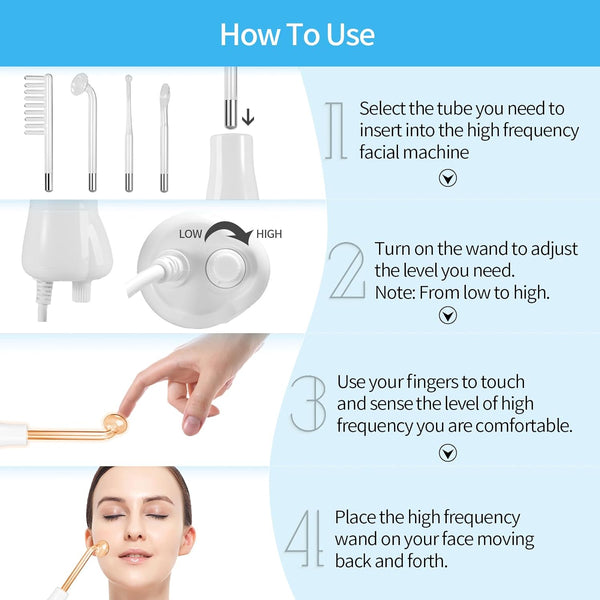 How To Use

LOW HIGH

1 Select the tube you need to insert into the high frequency facial machine

2 Turn on the wand to adjust the level you need.
Note: From low to high.

3 Use your fingers to touch and sense the level of high frequency you are comfortable.

4 Place the high frequency wand on your face moving back and forth.